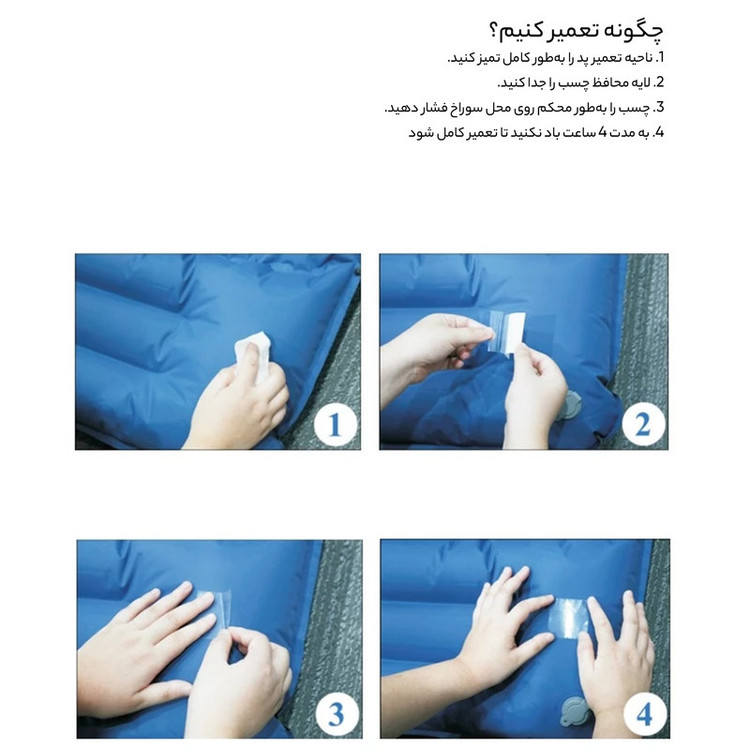 چگونه تعمیر کنیم؟

1. ناحیه تعمیر پد را به‌طور کامل تمیز کنید.
2. لایه محافظ چسب را جدا کنید.
3. چسب را به‌طور محکم روی محل سوراخ فشار دهید.
4. به مدت 4 ساعت باد نکنید تا تعمیر کامل شود

1

2

3

4